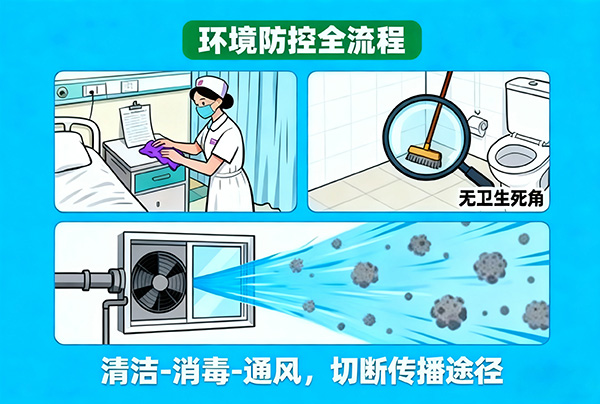 环境防控全流程

无卫生死角

清洁-消毒-通风，切断传播途径